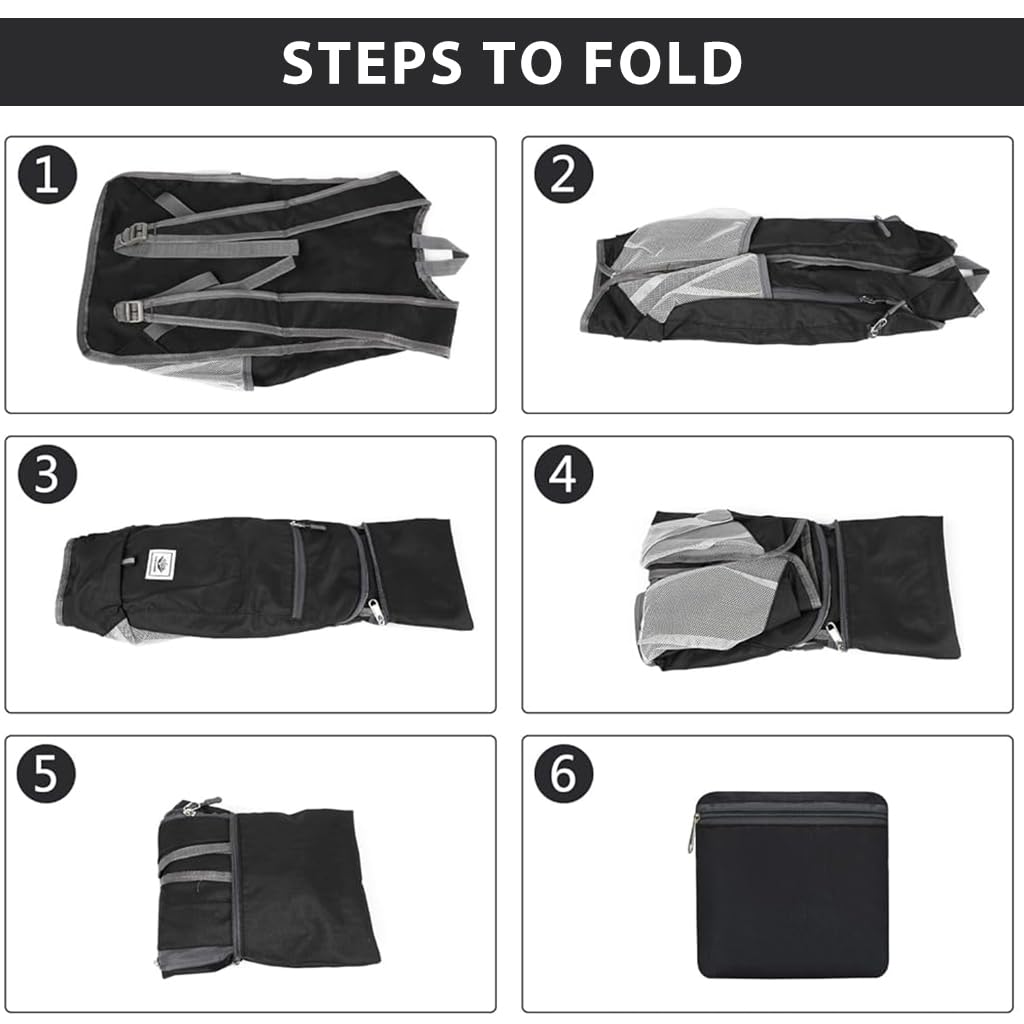 STEPS TO FOLD

1

2

3

4

5

6